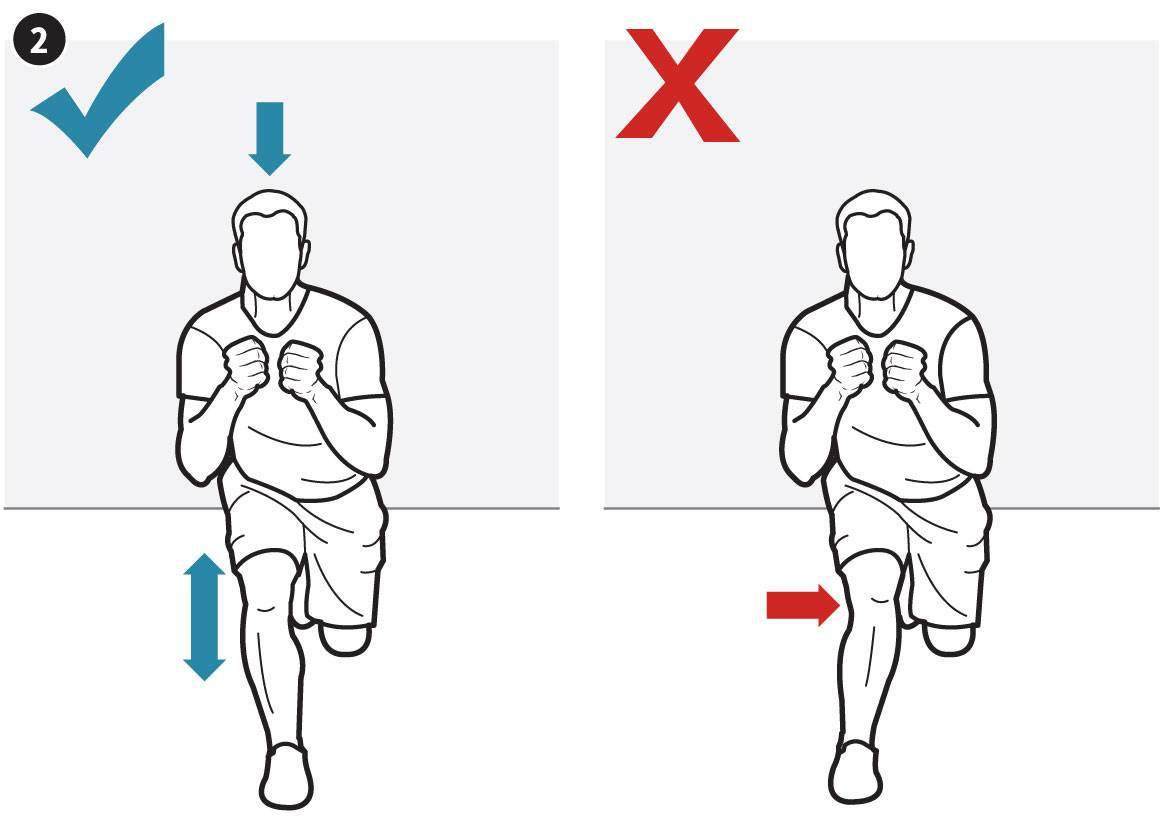 2